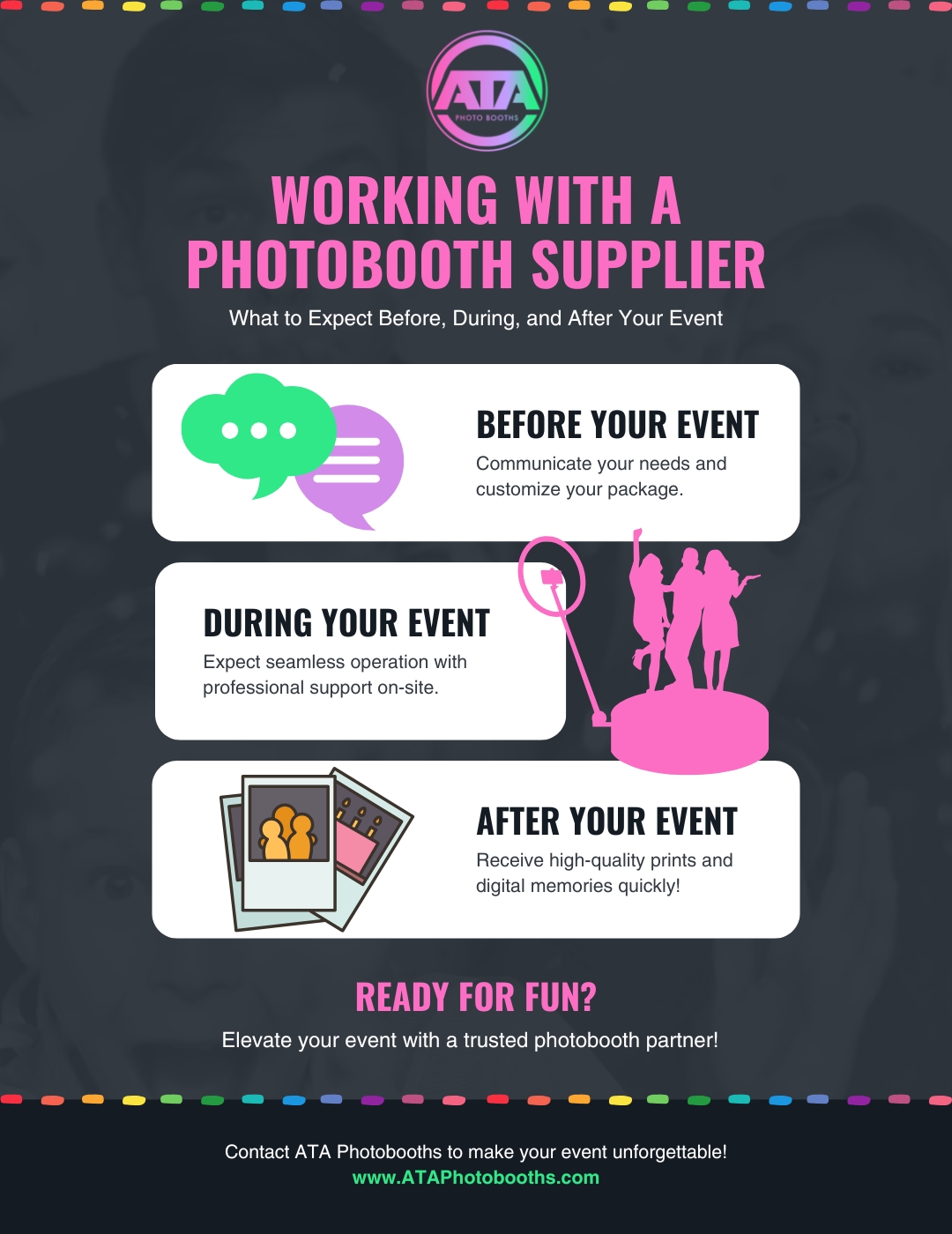 ATA
PHOTO BOOTHS

WORKING WITH A PHOTOBOOTH SUPPLIER

What to Expect Before, During, and After Your Event

BEFORE YOUR EVENT

Communicate your needs and customize your package.

DURING YOUR EVENT

Expect seamless operation with professional support on-site.

AFTER YOUR EVENT

Receive high-quality prints and digital memories quickly!

READY FOR FUN?

Elevate your event with a trusted photobooth partner!

Contact ATA Photobooths to make your event unforgettable!
www.ATAPhotobooths.com